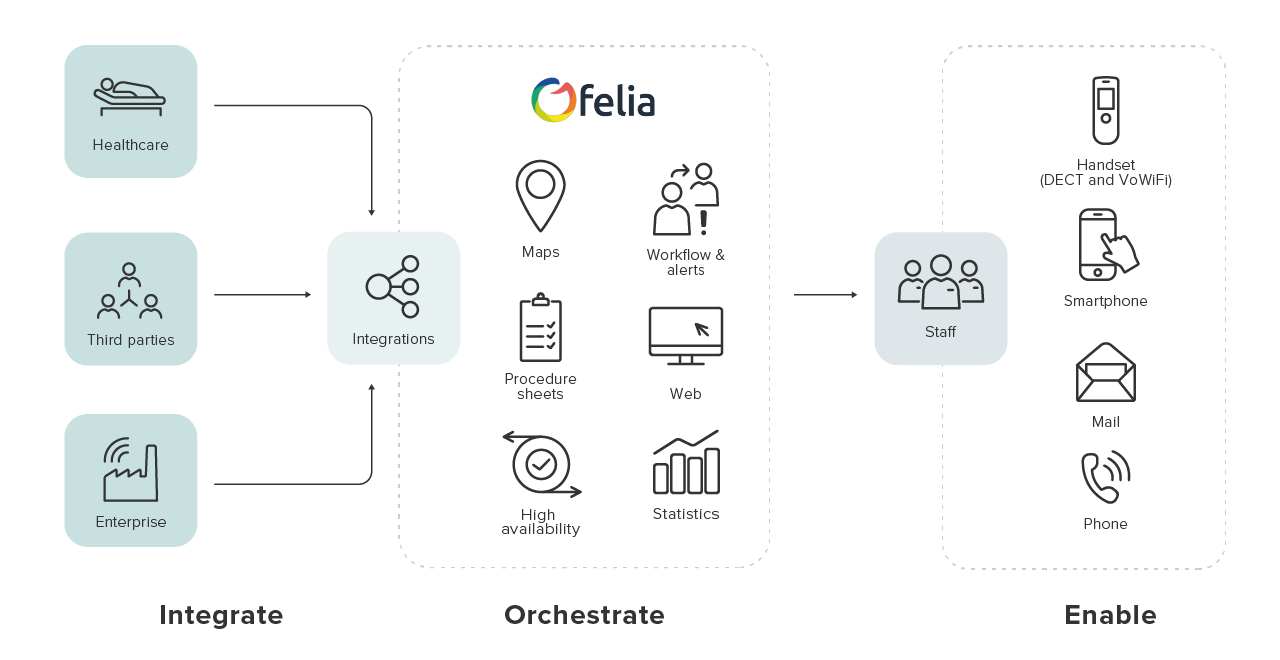 Healthcare

Third parties

Enterprise

Integrations

felia

Maps

Workflow & alerts

Procedure sheets

Web

High availability

Statistics

Staff

Handset (DECT and VoWiFi)

Smartphone

Mail

Phone

Integrate

Orchestrate

Enable